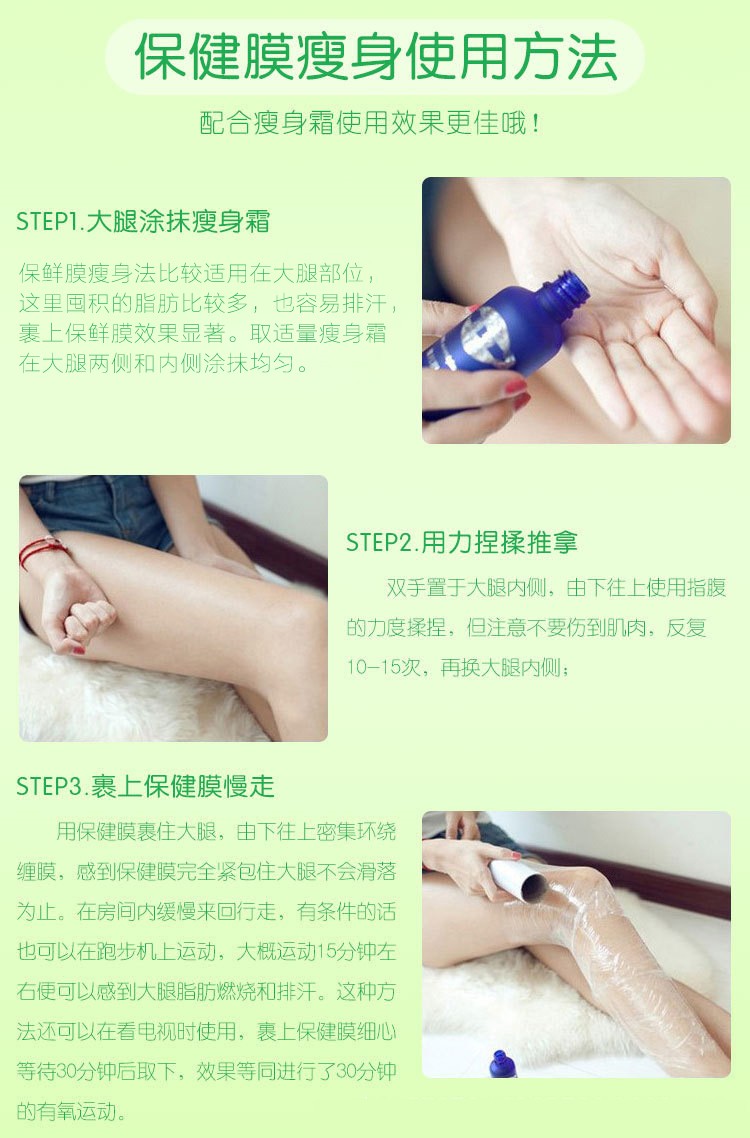 保健膜瘦身使用方法

配合瘦身霜使用效果更佳哦！

STEP1.大腿涂抹瘦身霜

保鲜膜瘦身法比较适用在大腿部位，这里囤积的脂肪比较多，也容易排汗，裹上保鲜膜效果显著。取适量瘦身霜在大腿两侧和内侧涂抹均匀。

STEP2.用力捏揉推拿

双手置于大腿内侧，由下往上使用指腹的力度揉捏，但注意不要伤到肌肉，反复10—15次，再换大腿内侧；

STEP3.裹上保健膜慢走

用保健膜裹住大腿，由下往上密集环绕缠膜，感到保健膜完全紧包住大腿不会滑落为止。在房间内缓慢来回行走，有条件的话也可以在跑步机上运动，大概运动15分钟左右便可以感到大腿脂肪燃烧和排汗。这种方法还可以在看电视时使用，裹上保健膜细心等待30分钟后取下，效果等同进行了30分钟的有氧运动。