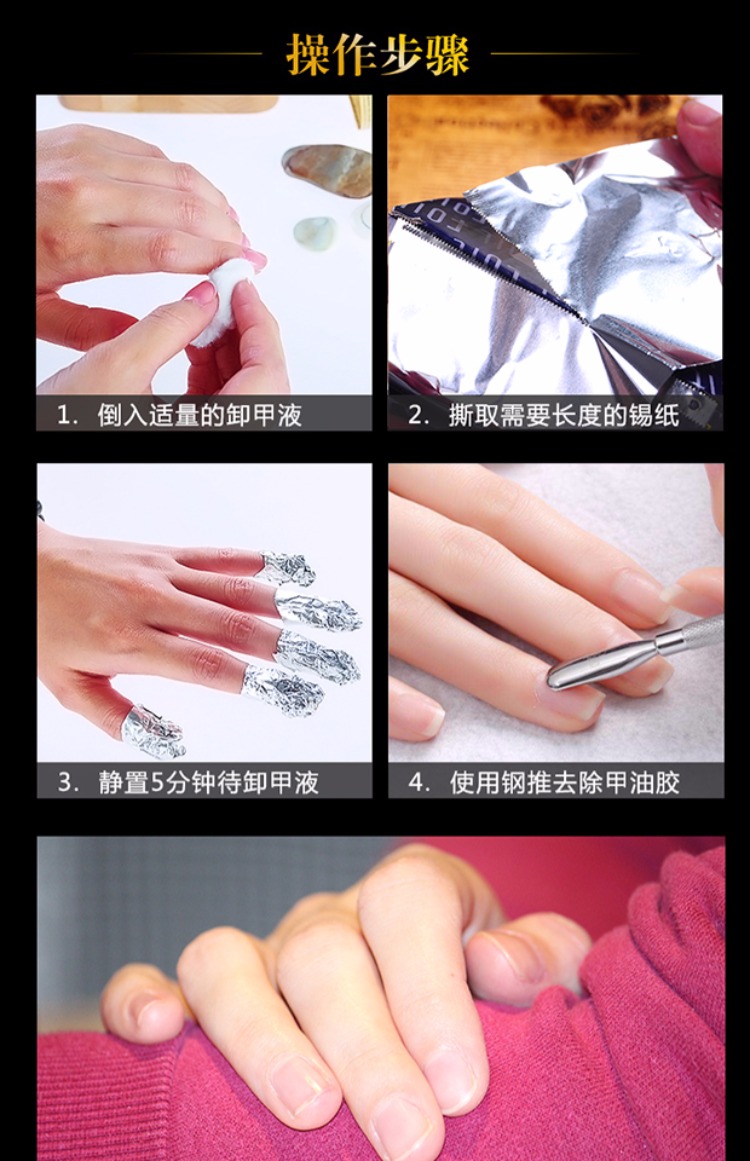 操作步骤

1. 倒入适量的卸甲液

2. 撕取需要长度的锡纸

3. 静置5分钟待卸甲液

4. 使用钢推去除甲油胶