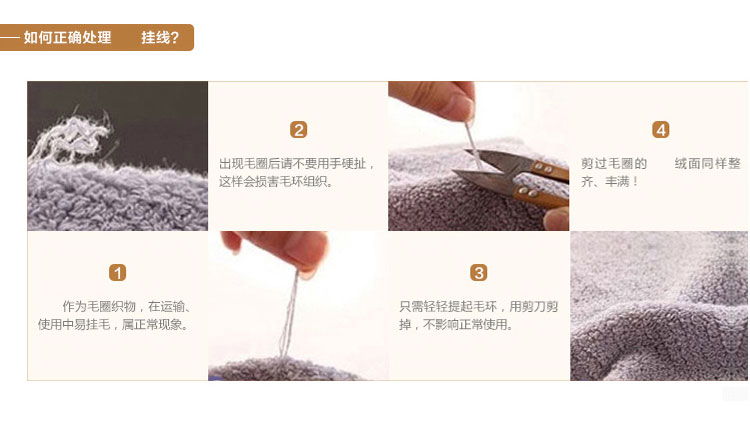 如何正确处理 挂线?

2

出现毛圈后请不要用手硬扯，这样会损害毛环组织。

4

剪过毛圈的 绒面同样整齐、丰满！

1

作为毛圈织物，在运输、使用中易挂毛，属正常现象。

3

只需轻轻提起毛环，用剪刀剪掉，不影响正常使用。